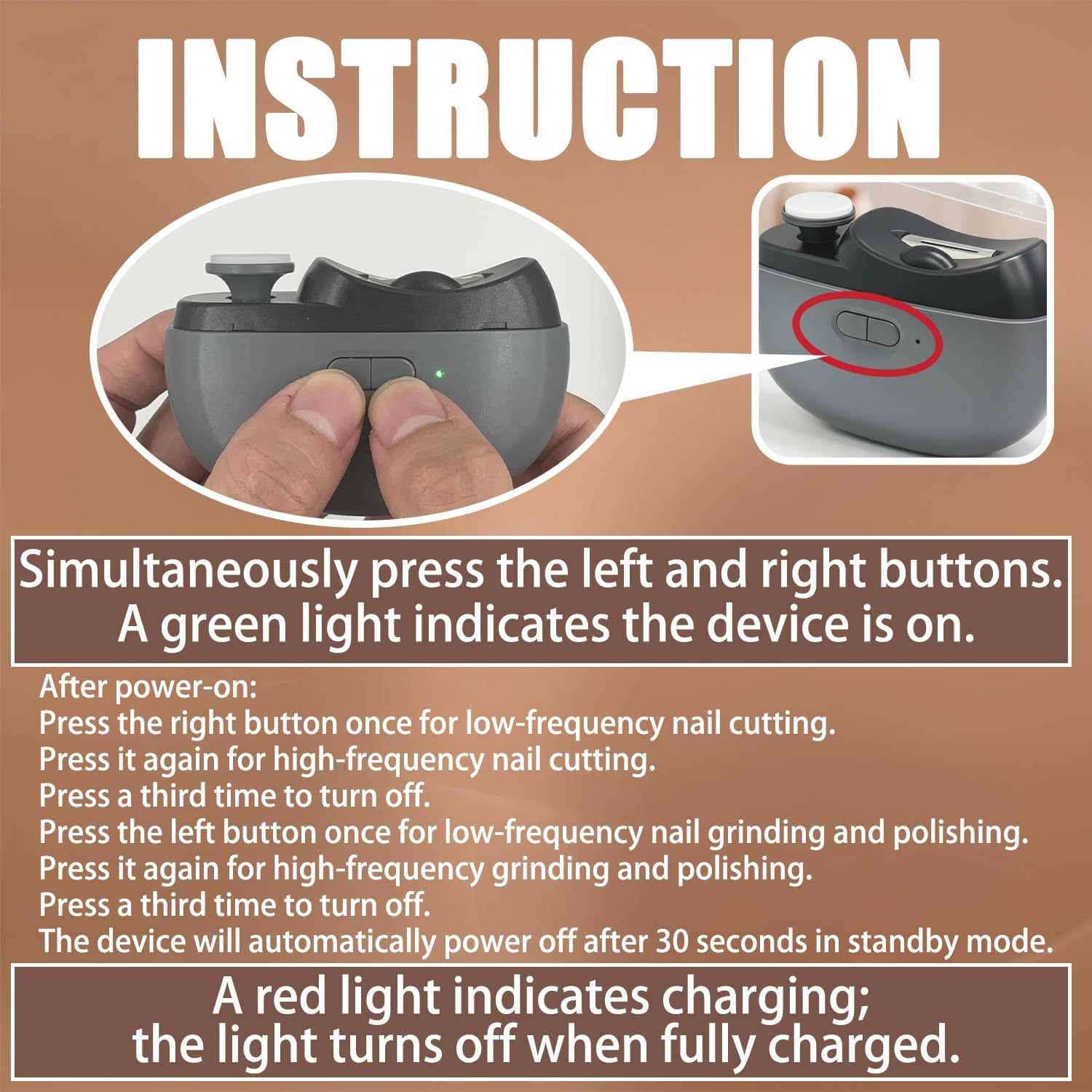 INSTRUCTION

Simultaneously press the left and right buttons. A green light indicates the device is on.

After power-on:
Press the right button once for low-frequency nail cutting.
Press it again for high-frequency nail cutting.
Press a third time to turn off.
Press the left button once for low-frequency nail grinding and polishing.
Press it again for high-frequency grinding and polishing.
Press a third time to turn off.
The device will automatically power off after 30 seconds in standby mode.

A red light indicates charging; the light turns off when fully charged.