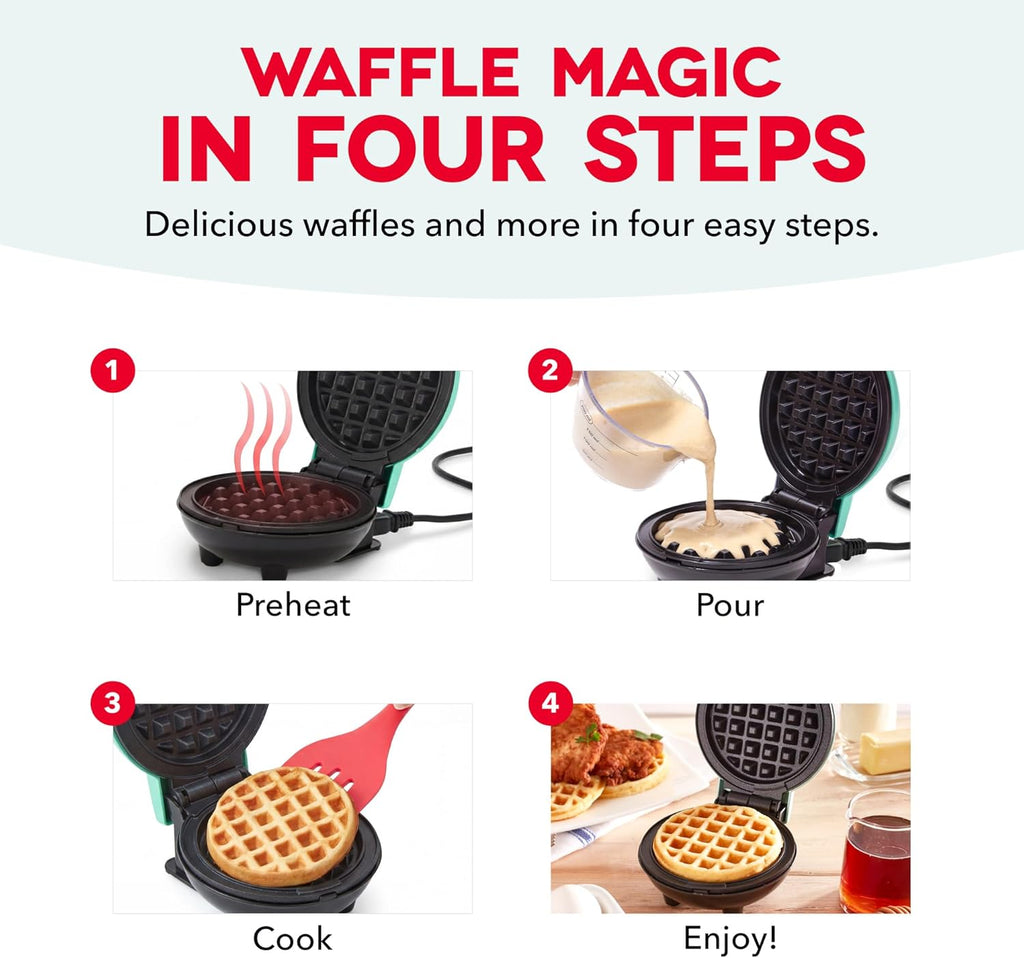 WAFFLE MAGIC
IN FOUR STEPS

Delicious waffles and more in four easy steps.

1

Preheat

2

Pour

3

Cook

4

Enjoy!